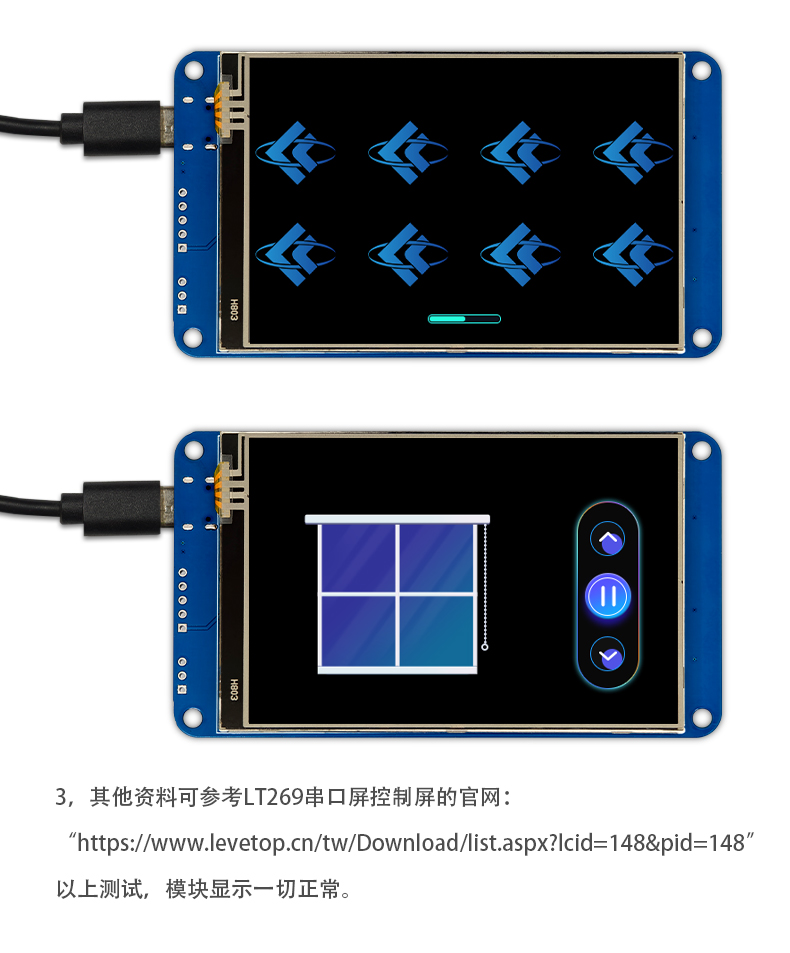 H803

H803

3，其他资料可参考LT269串口屏控制屏的官网：

“https://www.levetop.cn/tw/Download/list.aspx?lcid=148&pid=148”

以上测试，模块显示一切正常。