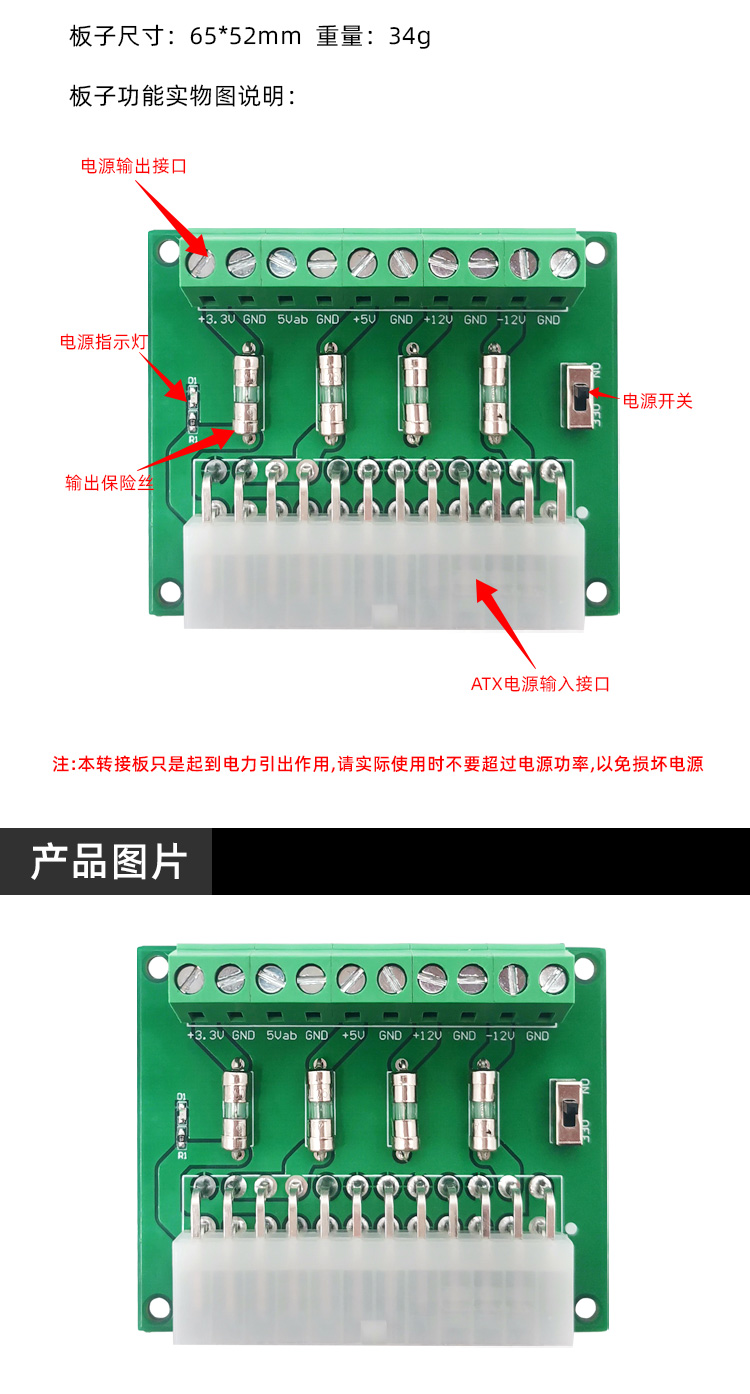 板子尺寸：65*52mm 重量：34g

板子功能实物图说明：

电源输出接口

+3.3V GND 5Vab GND +5V GND +12V GND -12V GND

电源指示灯

D1

R1

ON

OFF

电源开关

输出保险丝

ATX电源输入接口

注:本转接板只是起到电力引出作用,请实际使用时不要超过电源功率,以免损坏电源

产品图片

+3.3V GND 5Vab GND +5V GND +12V GND -12V GND

D1

R1

ON

OFF