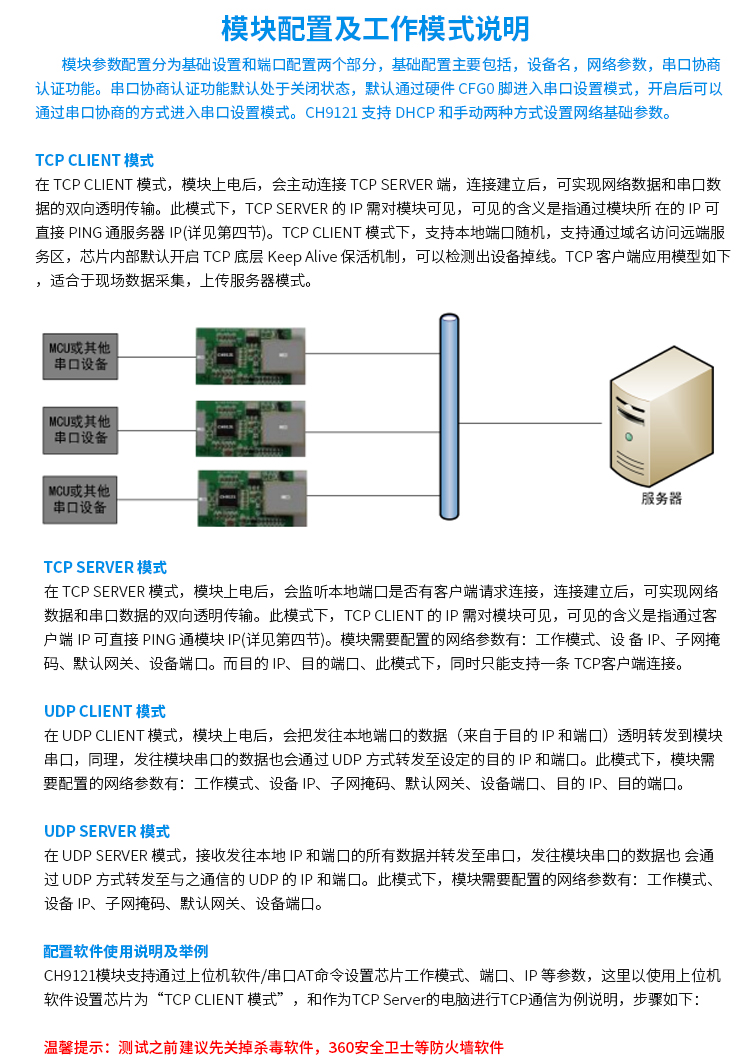 模块配置及工作模式说明

模块参数配置分为基础设置和端口配置两个部分，基础配置主要包括，设备名，网络参数，串口协商认证功能。串口协商认证功能默认处于关闭状态，默认通过硬件 CFG0 脚进入串口设置模式，开启后可以通过串口协商的方式进入串口设置模式。CH9121 支持 DHCP 和手动两种方式设置网络基础参数。

TCP CLIENT 模式

在 TCP CLIENT 模式，模块上电后，会主动连接 TCP SERVER 端，连接建立后，可实现网络数据和串口数据的双向透明传输。此模式下，TCP SERVER 的 IP 需对模块可见，可见的含义是指通过模块所 在的 IP 可直接 PING 通服务器 IP(详见第四节)。TCP CLIENT 模式下，支持本地端口随机，支持通过域名访问远端服务区，芯片内部默认开启 TCP 底层 Keep Alive 保活机制，可以检测出设备掉线。TCP 客户端应用模型如下，适合于现场数据采集，上传服务器模式。

MCU或其他串口设备

MCU或其他串口设备

MCU或其他串口设备

服务器

TCP SERVER 模式

在 TCP SERVER 模式，模块上电后，会监听本地端口是否有客户端请求连接，连接建立后，可实现网络数据和串口数据的双向透明传输。此模式下，TCP CLIENT 的 IP 需对模块可见，可见的含义是指通过客户端 IP 可直接 PING 通模块 IP(详见第四节)。模块需要配置的网络参数有：工作模式、设 备 IP、子网掩码、默认网关、设备端口。而目的 IP、目的端口、此模式下，同时只能支持一条 TCP客户端连接。

UDP CLIENT 模式

在 UDP CLIENT 模式，模块上电后，会把发往本地端口的数据（来自于目的 IP 和端口）透明转发到模块串口，同理，发往模块串口的数据也会通过 UDP 方式转发至设定的目的 IP 和端口。此模式下，模块需要配置的网络参数有：工作模式、设备 IP、子网掩码、默认网关、设备端口、目的 IP、目的端口。

UDP SERVER 模式

在 UDP SERVER 模式，接收发往本地 IP 和端口的所有数据并转发至串口，发往模块串口的数据也 会通过 UDP 方式转发至与之通信的 UDP 的 IP 和端口。此模式下，模块需要配置的网络参数有：工作模式、设备 IP、子网掩码、默认网关、设备端口。

配置软件使用说明及举例

CH9121模块支持通过上位机软件/串口AT命令设置芯片工作模式、端口、IP 等参数，这里以使用上位机软件设置芯片为“TCP CLIENT 模式”，和作为TCP Server的电脑进行TCP通信为例说明，步骤如下：

温馨提示：测试之前建议先关掉杀毒软件，360安全卫士等防火墙软件