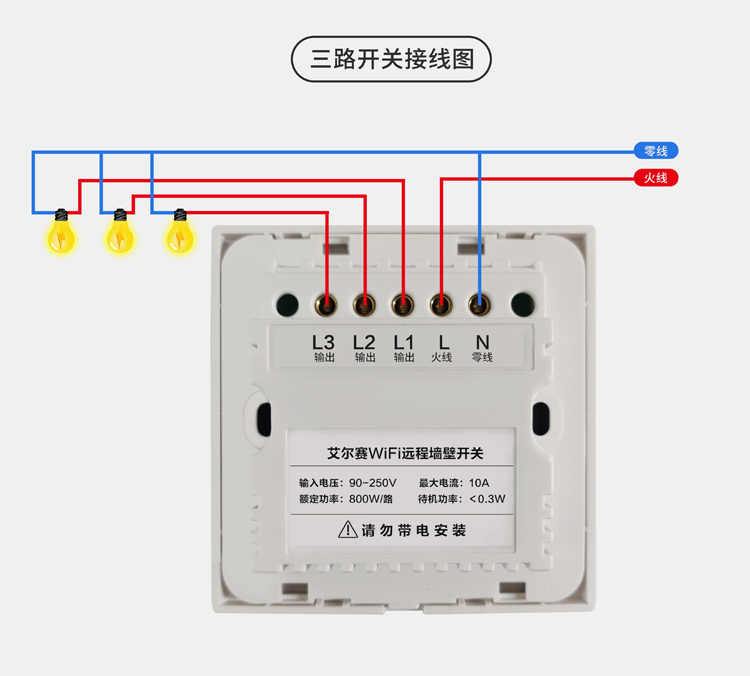 三路开关接线图

零线
火线

L3 输出
L2 输出
L1 输出
L 火线
N 零线

艾尔赛WiFi远程墙壁开关

输入电压：90-250V　最大电流：10A
额定功率：800W/路　待机功率：<0.3W

请勿带电安装