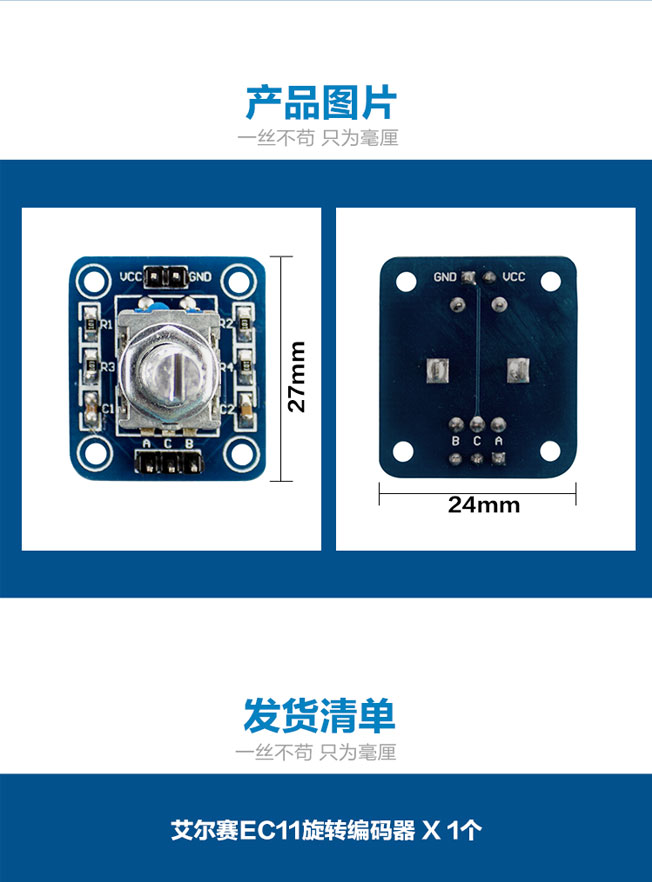 产品图片
一丝不苟 只为毫厘

VCC GND
R1 R2
R3 R4
C1 C2
A C B

27mm

GND VCC
B C A

24mm

发货清单
一丝不苟 只为毫厘

艾尔赛EC11旋转编码器 X 1个